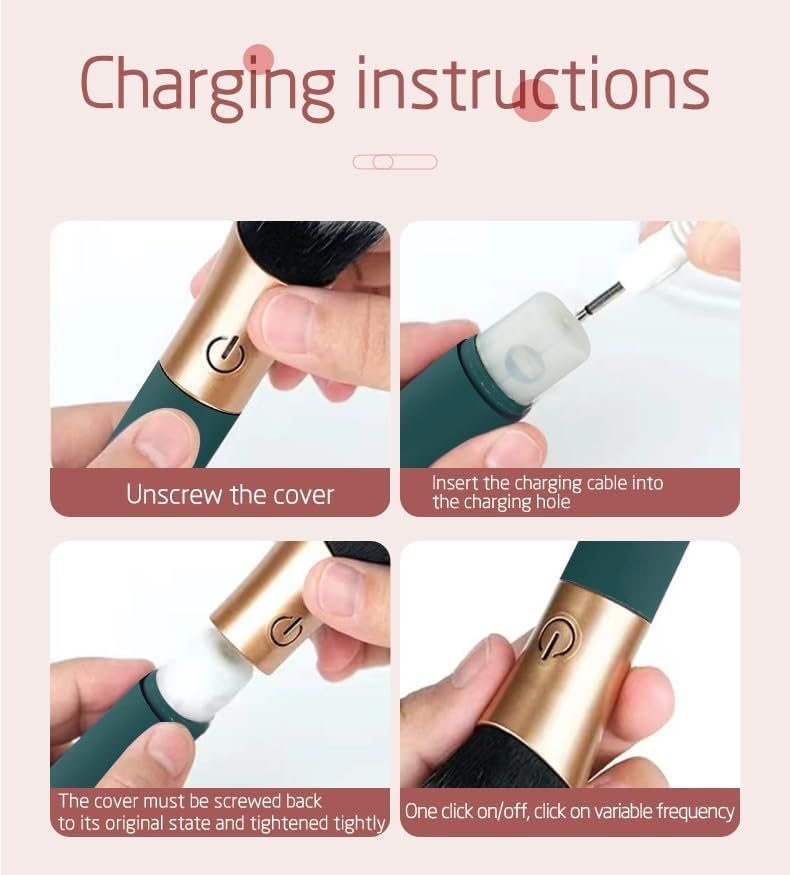 Charging instructions

Unscrew the cover

Insert the charging cable into the charging hole

The cover must be screwed back to its original state and tightened tightly

One click on/off, click on variable frequency