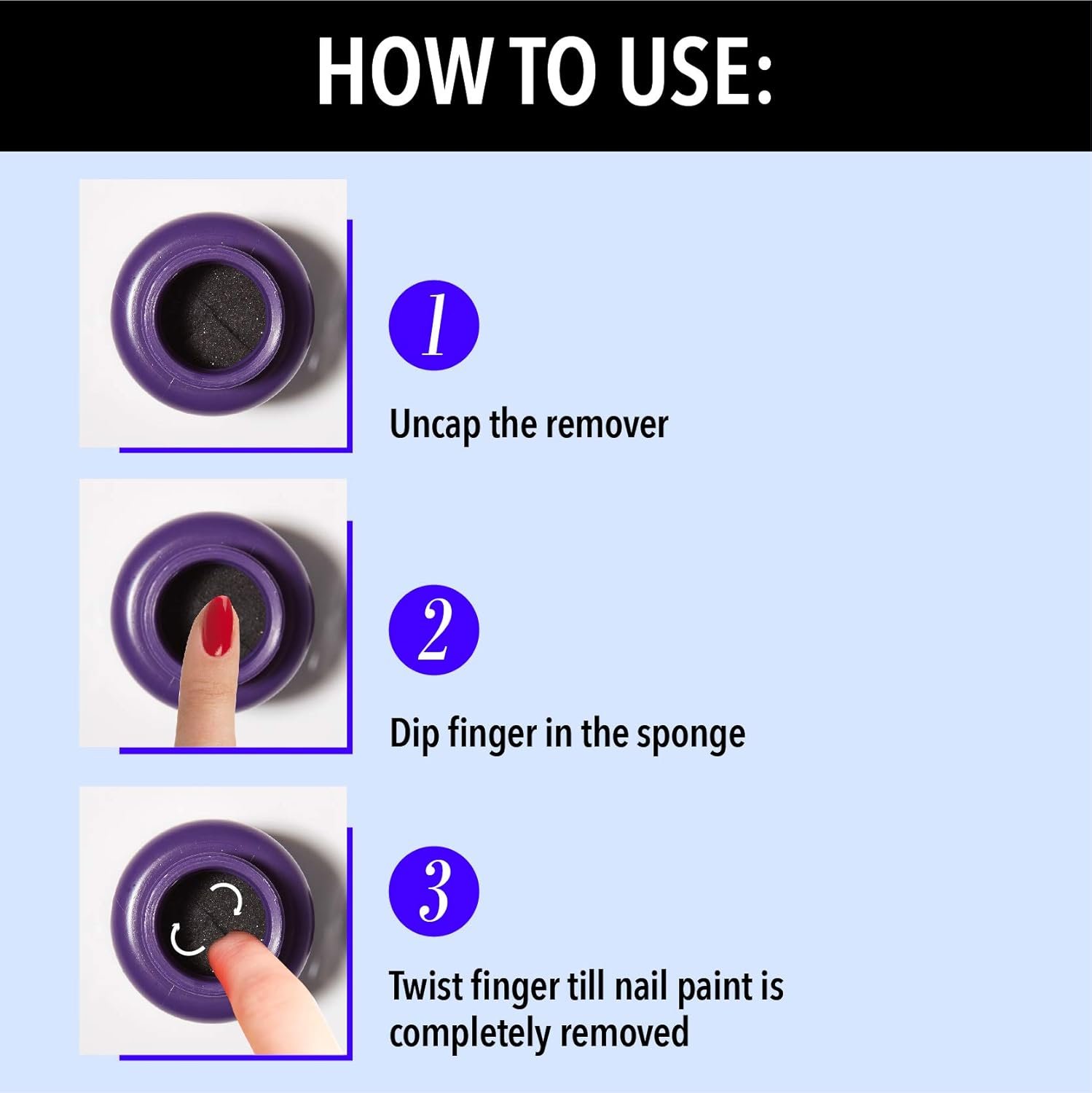 HOW TO USE:

1

Uncap the remover

2

Dip finger in the sponge

3

Twist finger till nail paint is completely removed